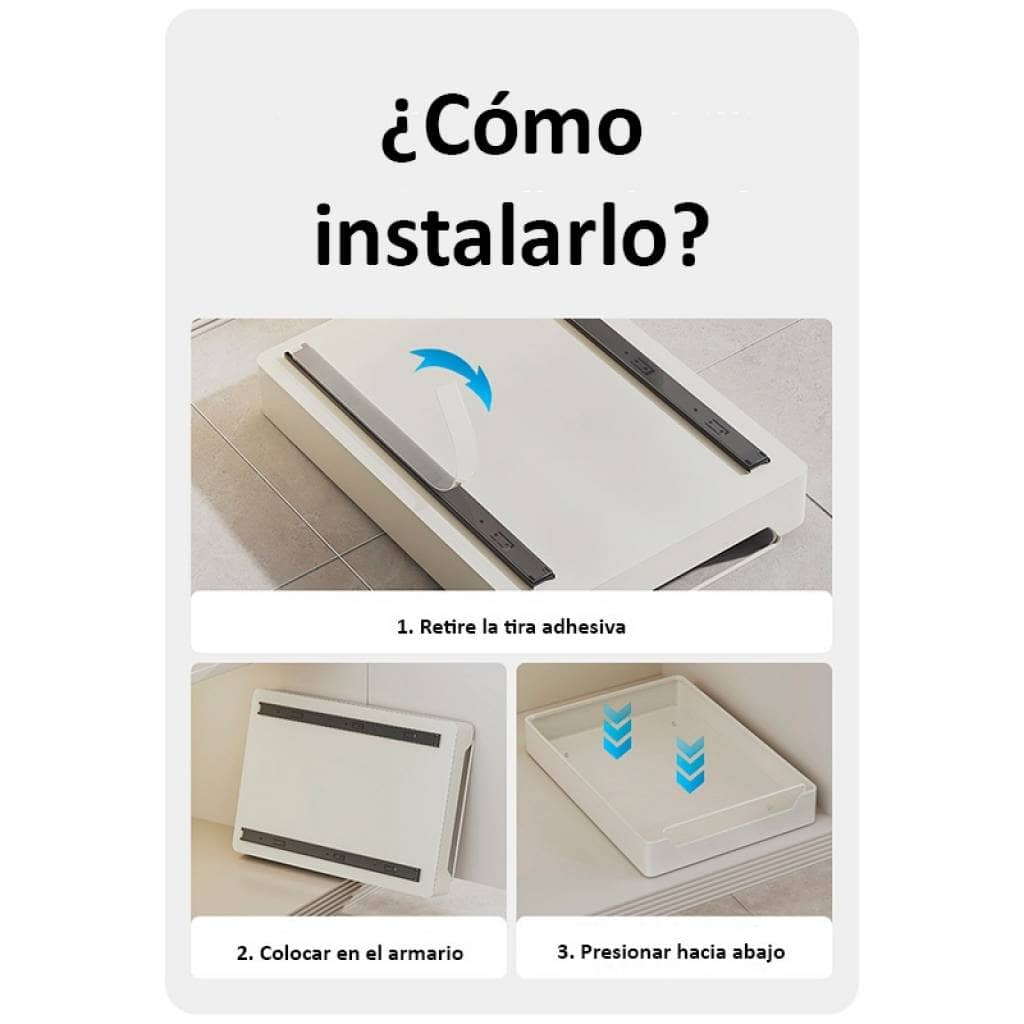 ¿Cómo instalarlo?

1. Retire la tira adhesiva

2. Colocar en el armario

3. Presionar hacia abajo