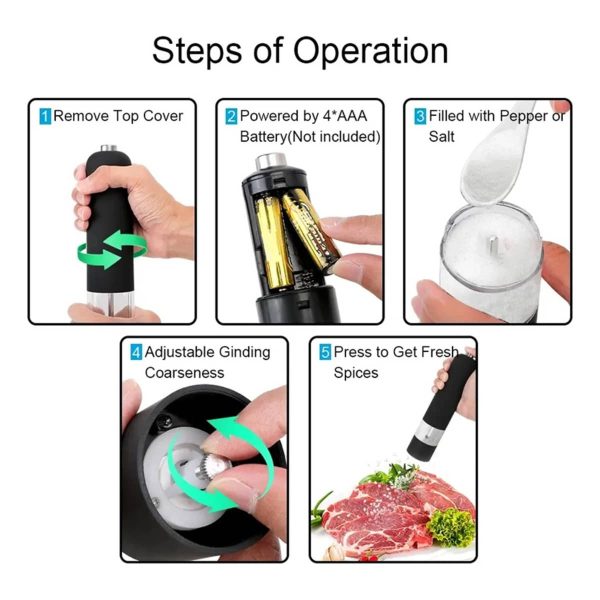 Steps of Operation

1 Remove Top Cover

2 Powered by 4*AAA Battery(Not included)

3 Filled with Pepper or Salt

4 Adjustable Ginding Coarseness

5 Press to Get Fresh Spices